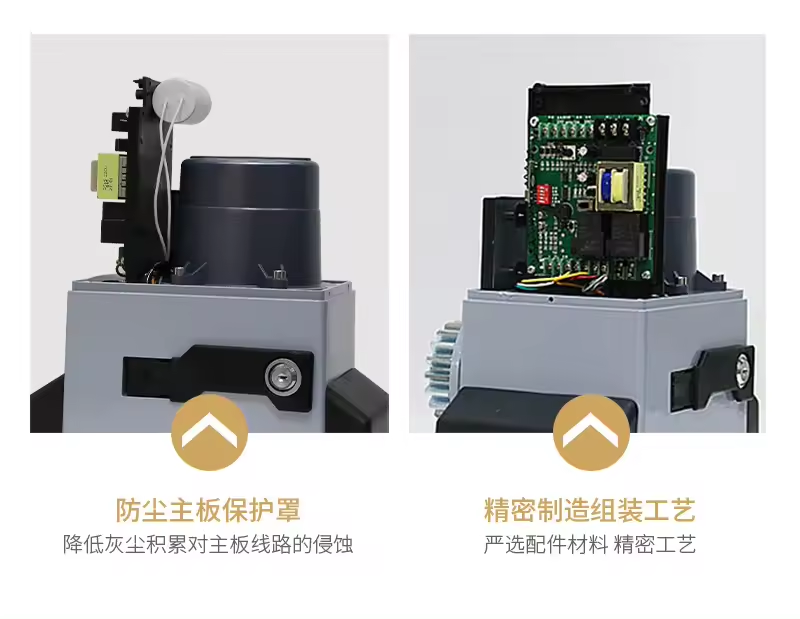 防尘主板保护罩
降低灰尘积累对主板线路的侵蚀

精密制造组装工艺
严选配件材料 精密工艺