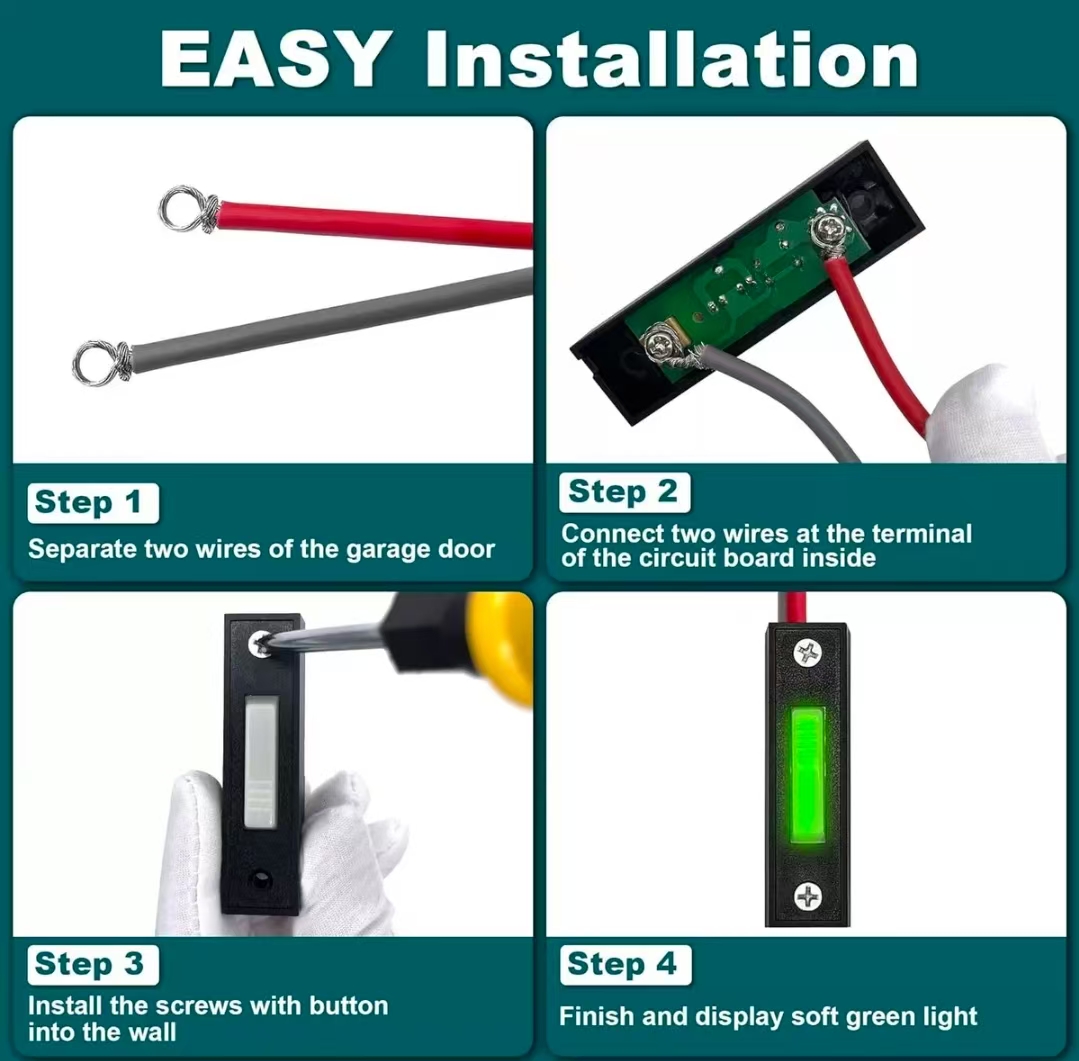 EASY Installation

Step 1
Separate two wires of the garage door

Step 2
Connect two wires at the terminal of the circuit board inside

Step 3
Install the screws with button into the wall

Step 4
Finish and display soft green light